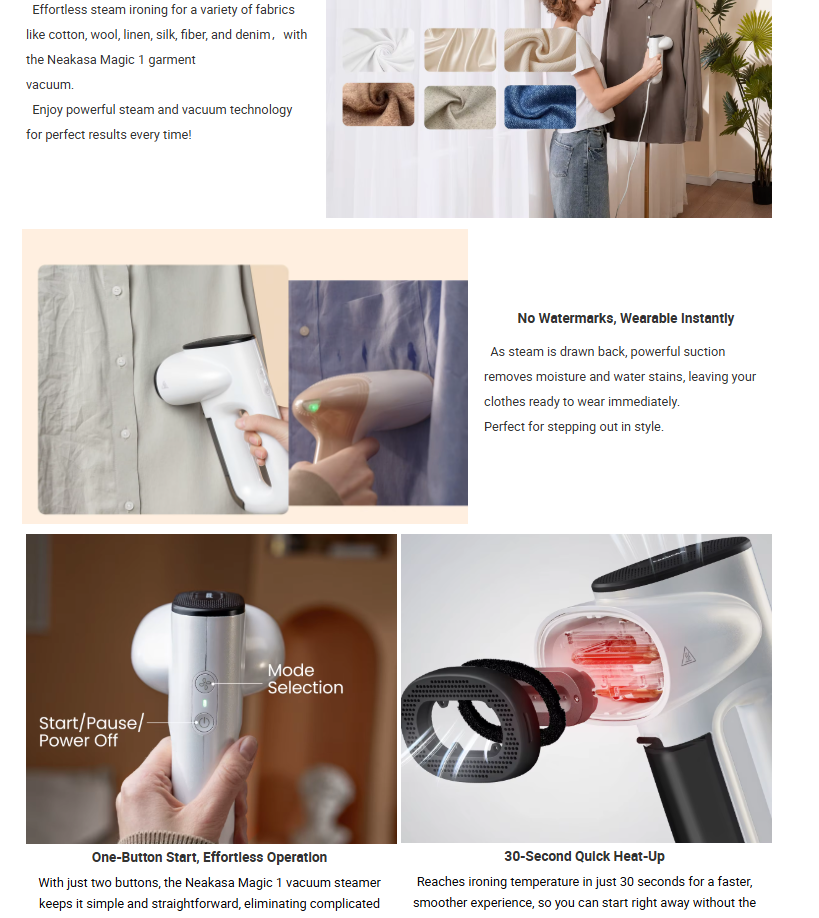 Effortless steam ironing for a variety of fabrics like cotton, wool, linen, silk, fiber, and denim, with the Neakasa Magic 1 garment vacuum.

Enjoy powerful steam and vacuum technology for perfect results every time!

No Watermarks, Wearable Instantly

As steam is drawn back, powerful suction removes moisture and water stains, leaving your clothes ready to wear immediately.
Perfect for stepping out in style.

Mode Selection

Start/Pause/ Power Off

One-Button Start, Effortless Operation

With just two buttons, the Neakasa Magic 1 vacuum steamer keeps it simple and straightforward, eliminating complicated

30-Second Quick Heat-Up

Reaches ironing temperature in just 30 seconds for a faster, smoother experience, so you can start right away without the